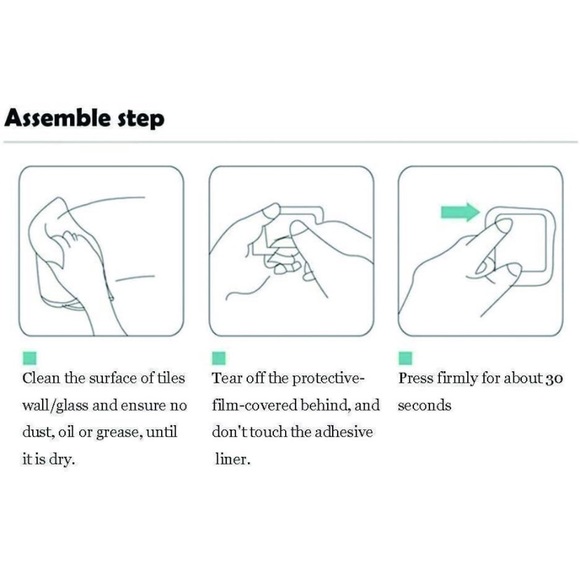 Assemble step

Clean the surface of tiles wall/glass and ensure no dust, oil or grease, until it is dry.

Tear off the protective-film-covered behind, and don't touch the adhesive liner.

Press firmly for about 30 seconds